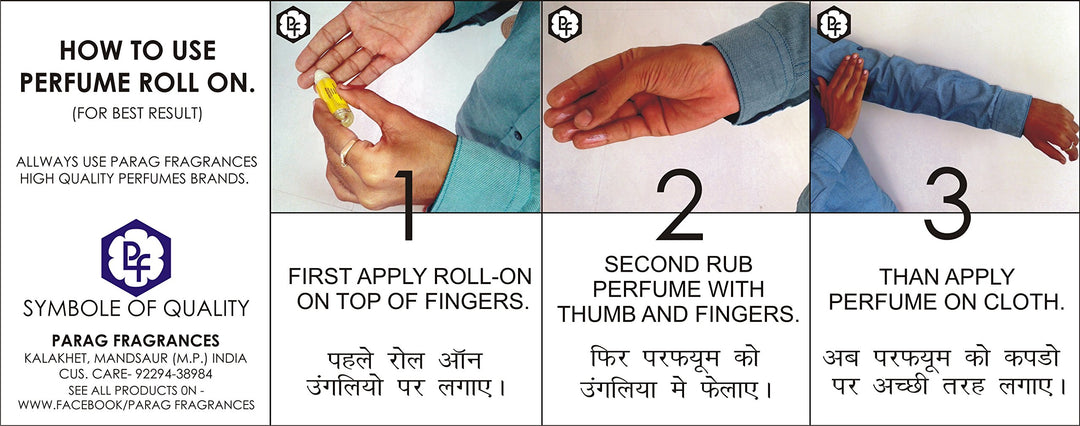 HOW TO USE PERFUME ROLL ON.
(FOR BEST RESULT)

ALLWAYS USE PARAG FRAGRANCES HIGH QUALITY PERFUMES BRANDS.

PF

SYMBOLE OF QUALITY

PARAG FRAGRANCES
KALAKHET, MANDSAUR (M.P.) INDIA
CUS. CARE- 92294-38984
SEE ALL PRODUCTS 0N -
WWW.FACEBOOK/PARAG FRAGRANCES

PF

1

FIRST APPLY ROLL-ON ON TOP OF FINGERS.

पहले रोल ऑन उंगलियो पर लगाए।

PF

2

SECOND RUB PERFUME WITH THUMB AND FINGERS.

फिर परफयूम को उंगलिया मे फेलाए।

PF

3

THAN APPLY PERFUME ON CLOTH.

अब परफयूम को कपडो पर अच्छी तरह लगाए।